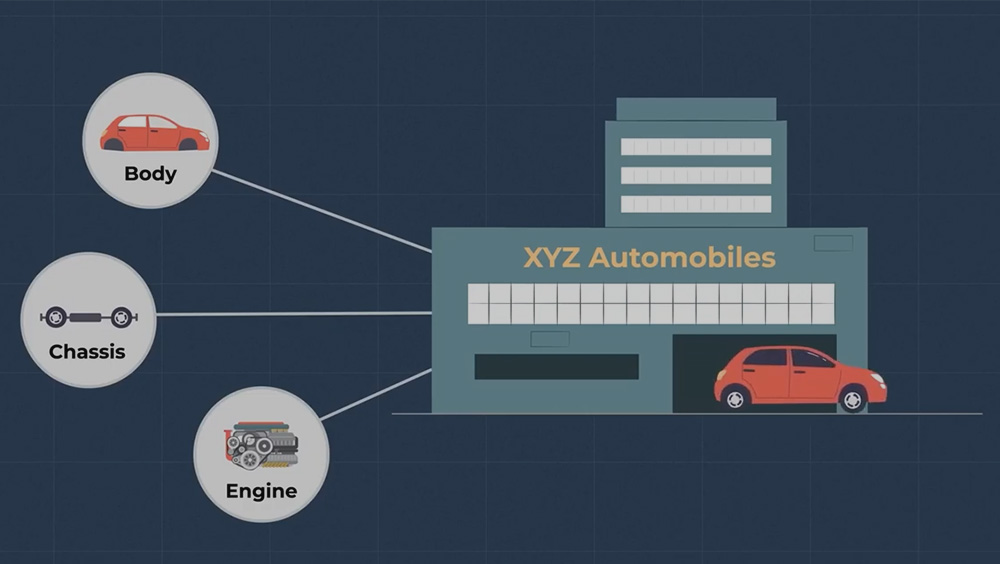 Body

Chassis

Engine

XYZ Automobiles