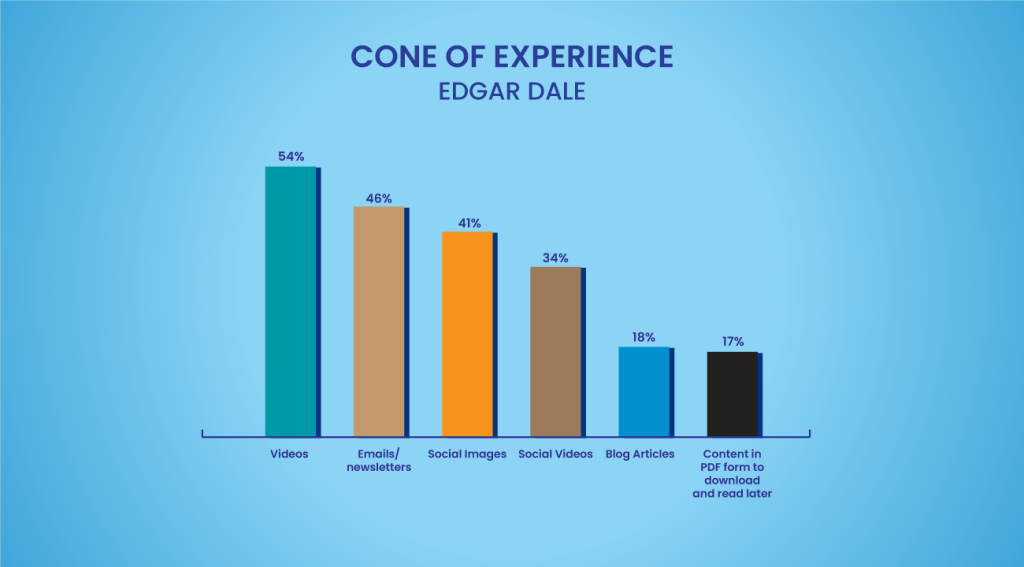 CONE OF EXPERIENCE
EDGAR DALE

54%
46%
41%
34%
18%
17%

Videos
Emails/ newsletters
Social Images
Social Videos
Blog Articles
Content in PDF form to download and read later