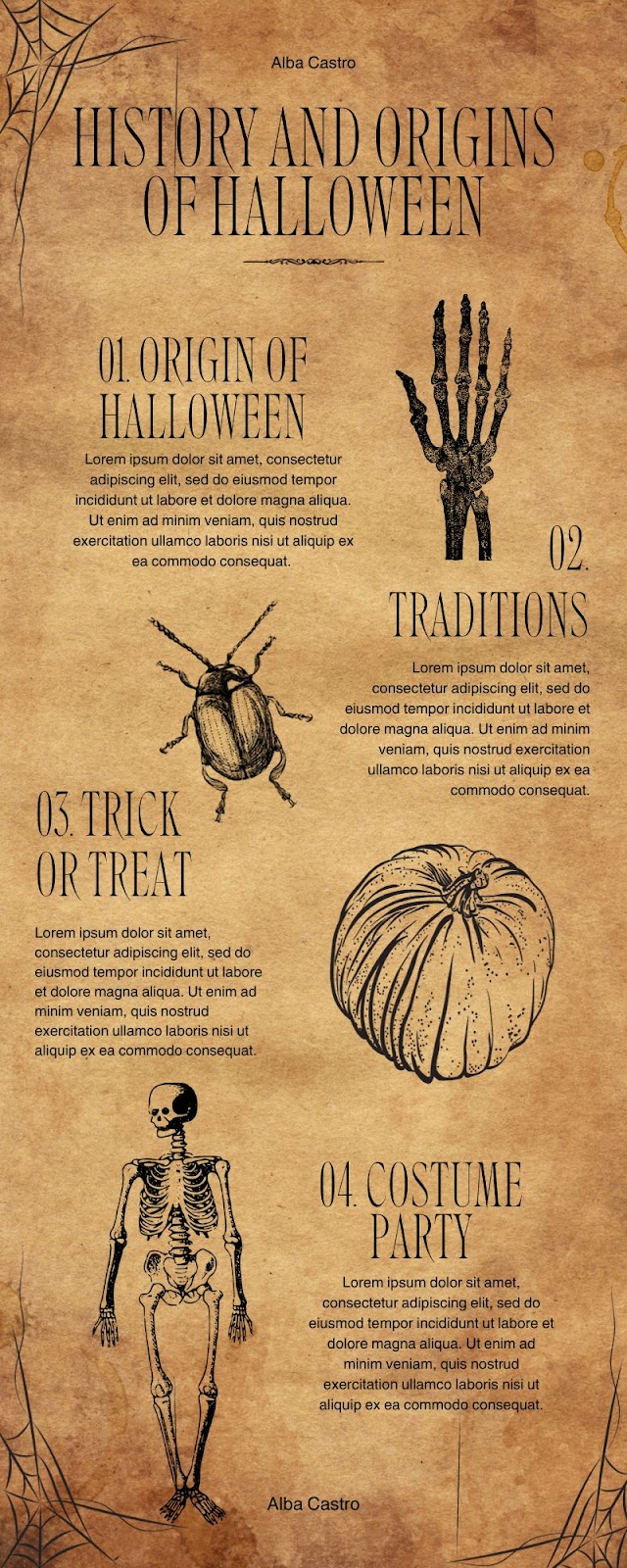 Alba Castro

HISTORY AND ORIGINS OF HALLOWEEN

01. ORIGIN OF HALLOWEEN

Lorem ipsum dolor sit amet, consectetur adipiscing elit, sed do eiusmod tempor incididunt ut labore et dolore magna aliqua. Ut enim ad minim veniam, quis nostrud exercitation ullamco laboris nisi ut aliquip ex ea commodo consequat.

02. TRADITIONS

Lorem ipsum dolor sit amet, consectetur adipiscing elit, sed do eiusmod tempor incididunt ut labore et dolore magna aliqua. Ut enim ad minim veniam, quis nostrud exercitation ullamco laboris nisi ut aliquip ex ea commodo consequat.

03. TRICK OR TREAT

Lorem ipsum dolor sit amet, consectetur adipiscing elit, sed do eiusmod tempor incididunt ut labore et dolore magna aliqua. Ut enim ad minim veniam, quis nostrud exercitation ullamco laboris nisi ut aliquip ex ea commodo consequat.

04. COSTUME PARTY

Lorem ipsum dolor sit amet, consectetur adipiscing elit, sed do eiusmod tempor incididunt ut labore et dolore magna aliqua. Ut enim ad minim veniam, quis nostrud exercitation ullamco laboris nisi ut aliquip ex ea commodo consequat.

Alba Castro