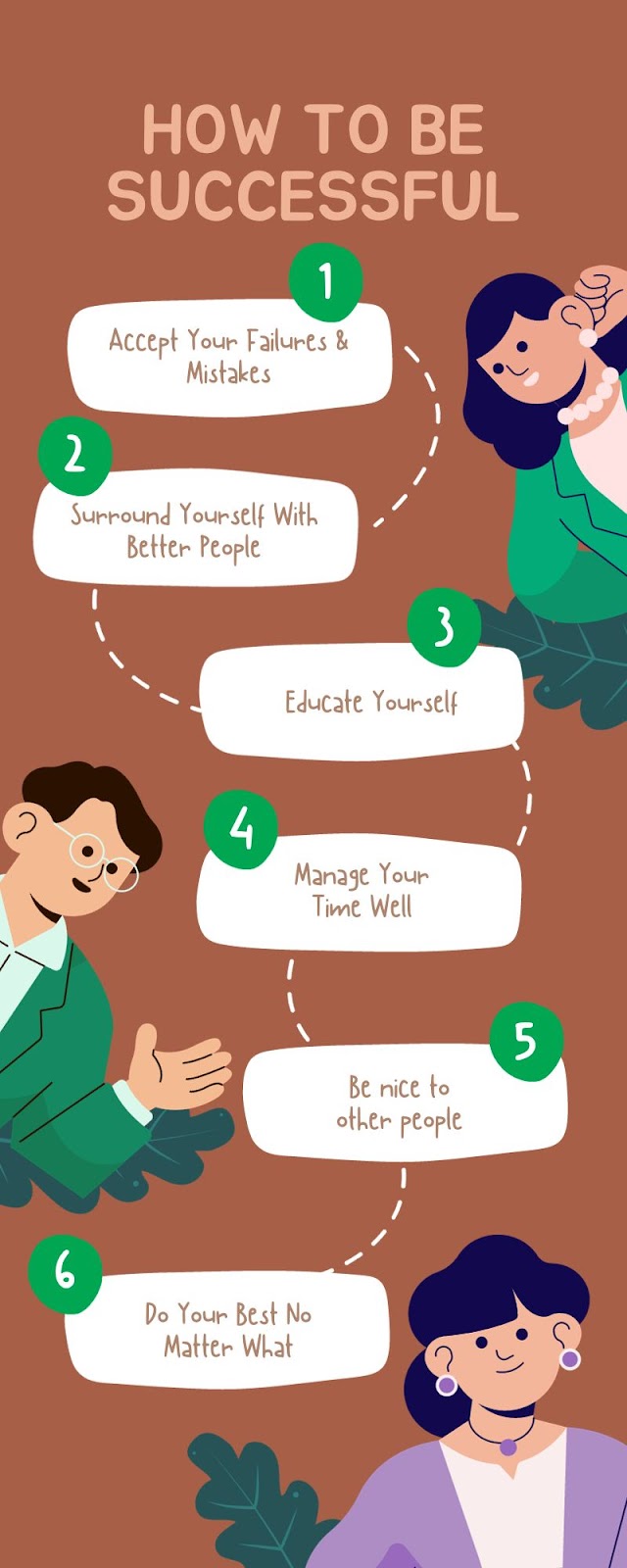 HOW TO BE SUCCESSFUL

1

Accept Your Failures & Mistakes

2

Surround Yourself With Better People

3

Educate Yourself

4

Manage Your Time Well

5

Be nice to other people

6

Do Your Best No Matter What