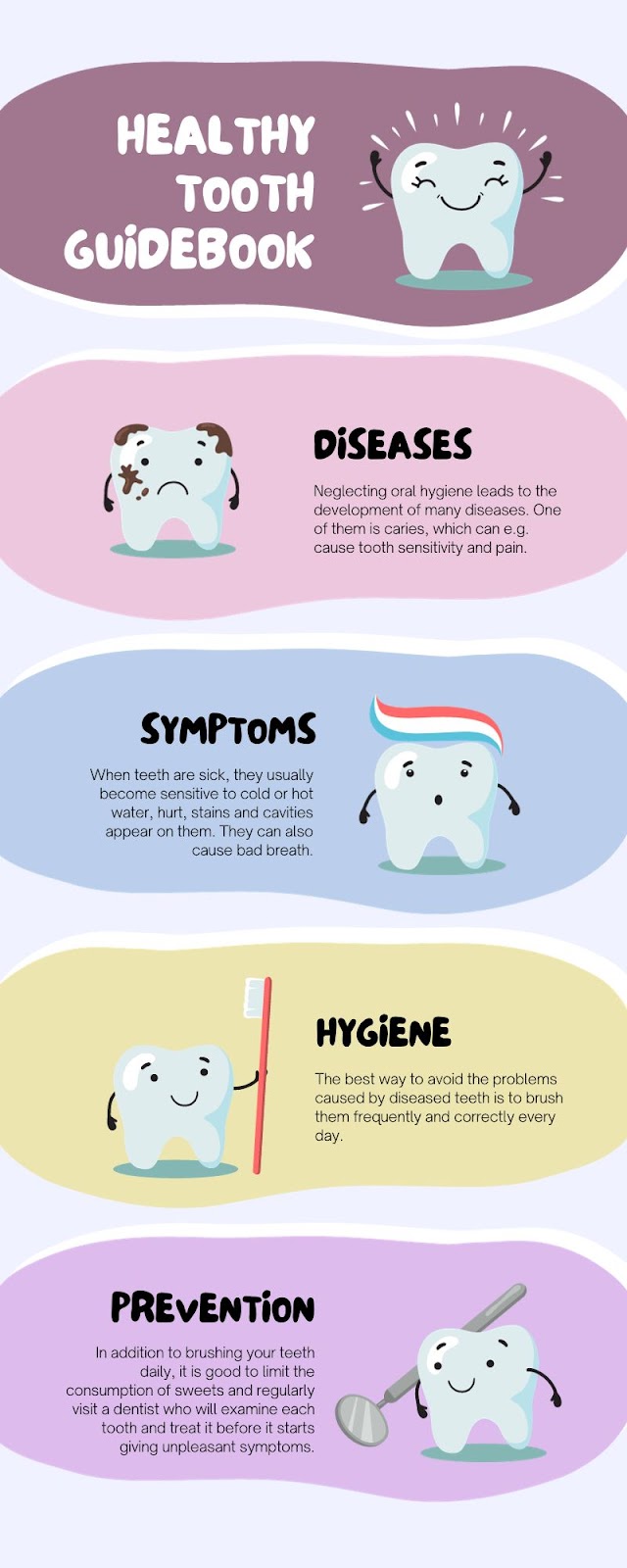 HEALTHY TOOTH GUIDEBOOK

DISEASES

Neglecting oral hygiene leads to the development of many diseases. One of them is caries, which can e.g. cause tooth sensitivity and pain.

SYMPTOMS

When teeth are sick, they usually become sensitive to cold or hot water, hurt, stains and cavities appear on them. They can also cause bad breath.

HYGIENE

The best way to avoid the problems caused by diseased teeth is to brush them frequently and correctly every day.

PREVENTION

In addition to brushing your teeth daily, it is good to limit the consumption of sweets and regularly visit a dentist who will examine each tooth and treat it before it starts giving unpleasant symptoms.