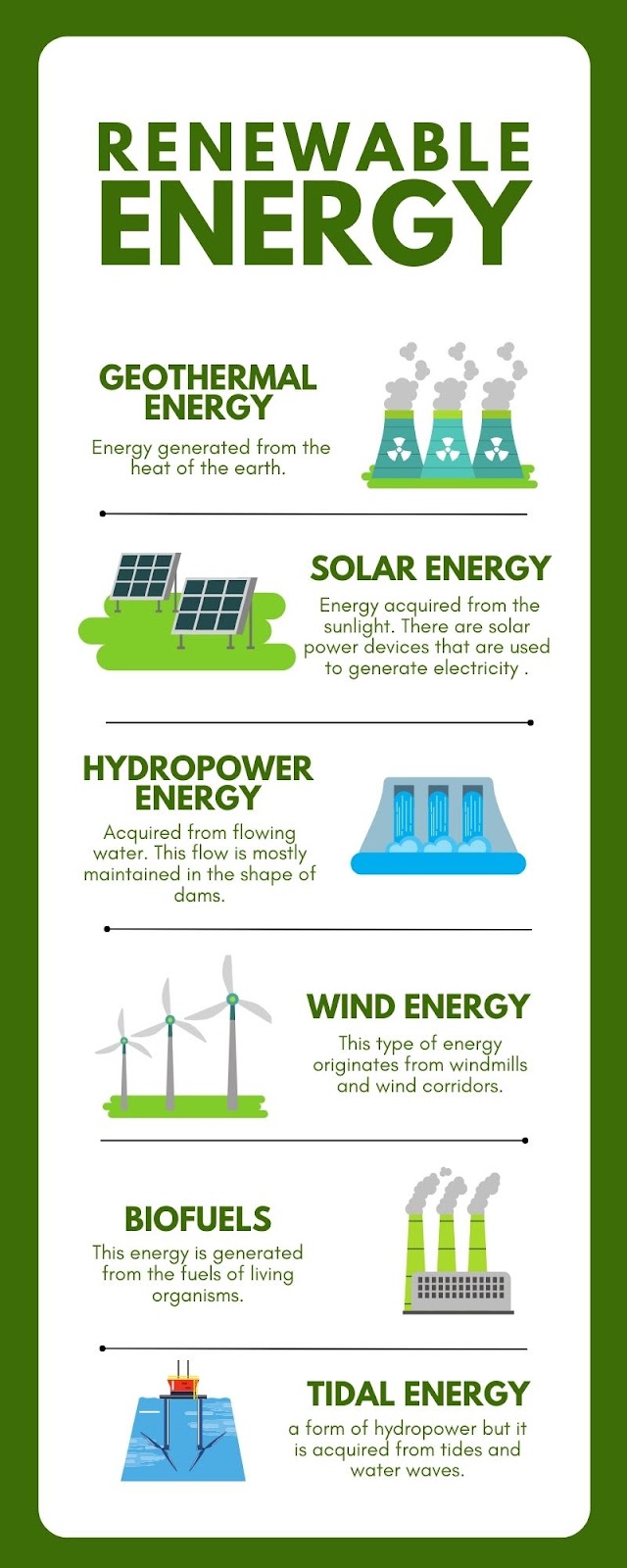 RENEWABLE ENERGY

GEOTHERMAL ENERGY

Energy generated from the heat of the earth.

SOLAR ENERGY

Energy acquired from the sunlight. There are solar power devices that are used to generate electricity .

HYDROPOWER ENERGY

Acquired from flowing water. This flow is mostly maintained in the shape of dams.

WIND ENERGY

This type of energy originates from windmills and wind corridors.

BIOFUELS

This energy is generated from the fuels of living organisms.

TIDAL ENERGY

a form of hydropower but it is acquired from tides and water waves.